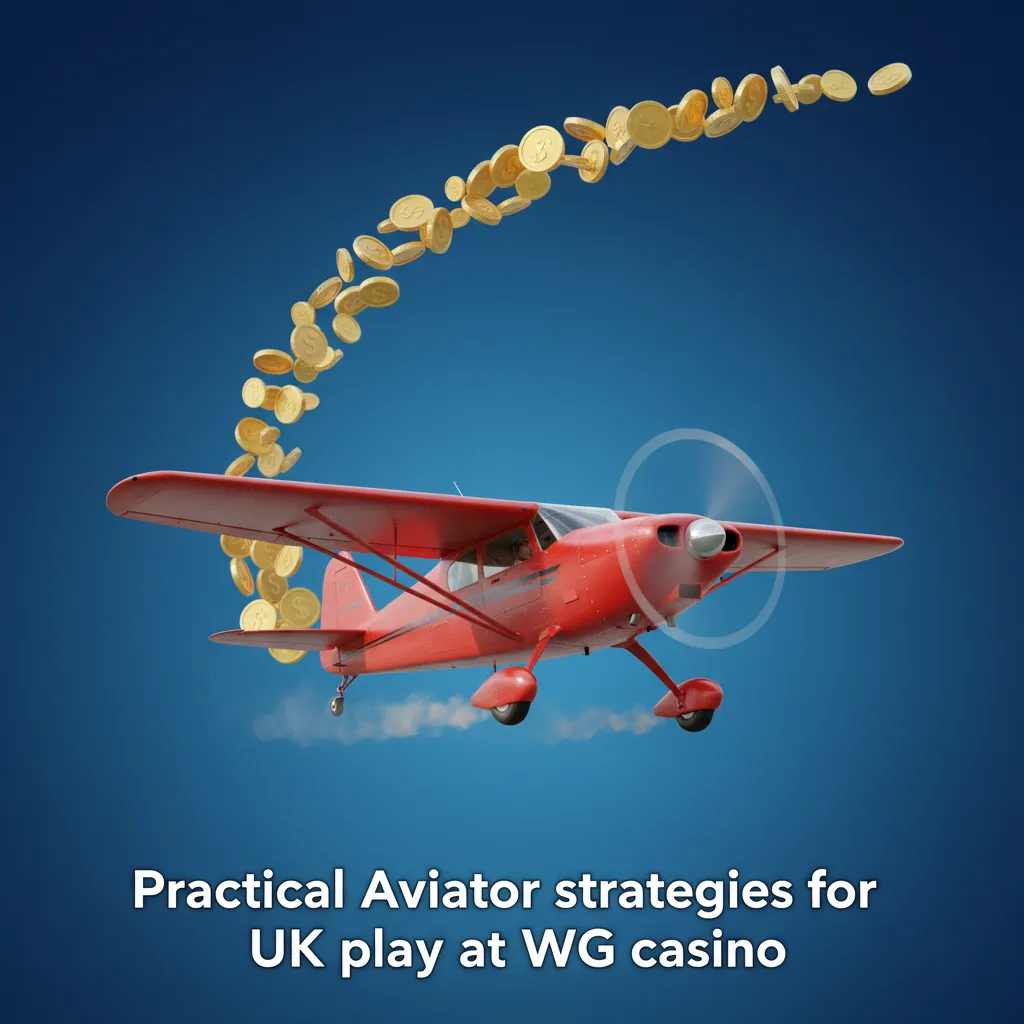 Practical Aviator strategies for UK play at WG casino